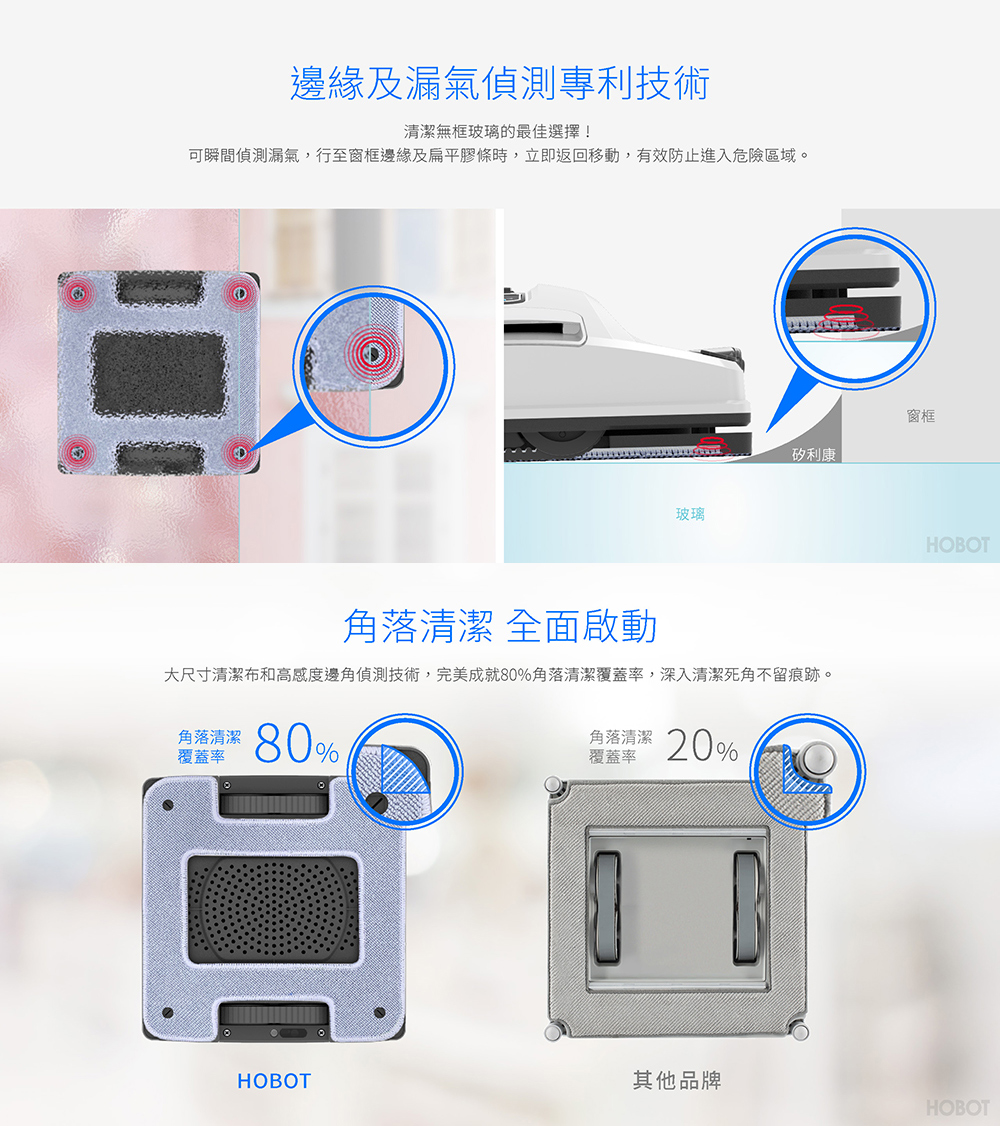 邊緣及漏氣偵測專利技術

清潔無框玻璃的最佳選擇！
可瞬間偵測漏氣，行至窗框邊緣及扁平膠條時，立即返回移動，有效防止進入危險區域。

窗框

矽利康

玻璃

HOBOT

角落清潔 全面啟動

大尺寸清潔布和高感度邊角偵測技術，完美成就80%角落清潔覆蓋率，深入清潔死角不留痕跡。

角落清潔覆蓋率 80%

角落清潔覆蓋率 20%

HOBOT

其他品牌

HOBOT